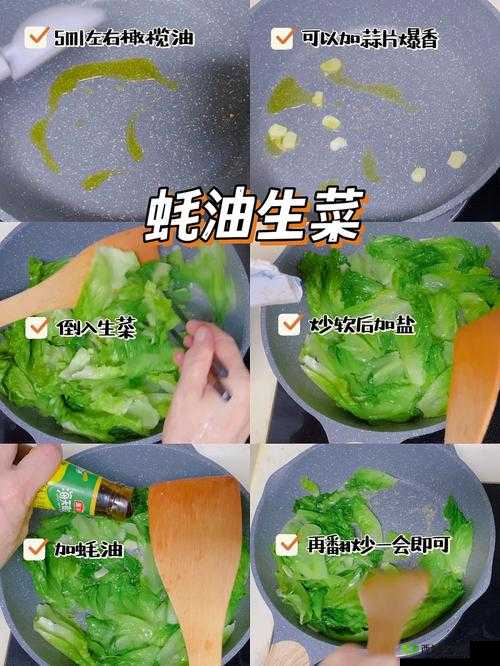 5ml左右橄榄油

可以加蒜片爆香

蚝油生菜

倒入生菜

炒软后加盐

加蚝油

再翻炒一会即可