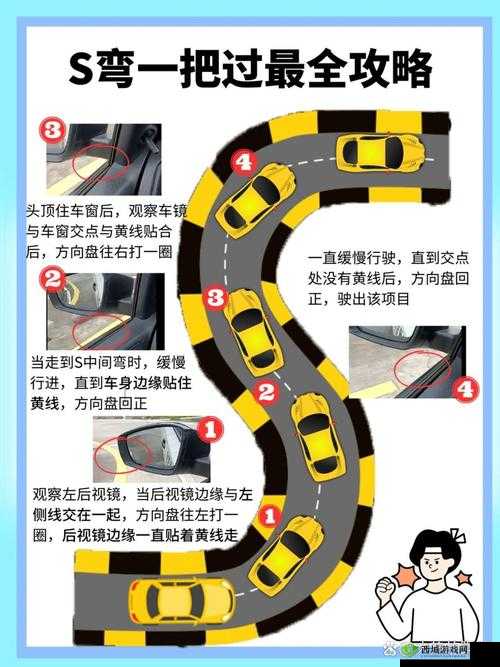 S弯一把过最全攻略

3

头顶住车窗后，观察车镜与车窗交点与黄线贴合后，方向盘往右打一圈

2

当走到S中间弯时，缓慢行进，直到车身边缘贴住黄线，方向盘回正

1

观察左后视镜，当后视镜边缘与左侧线交在一起，方向盘往左打一圈，后视镜边缘一直贴着黄线走

4

3

2

1

一直缓慢行驶，直到交点处没有黄线后，方向盘回正，驶出该项目

4

西域游戏网