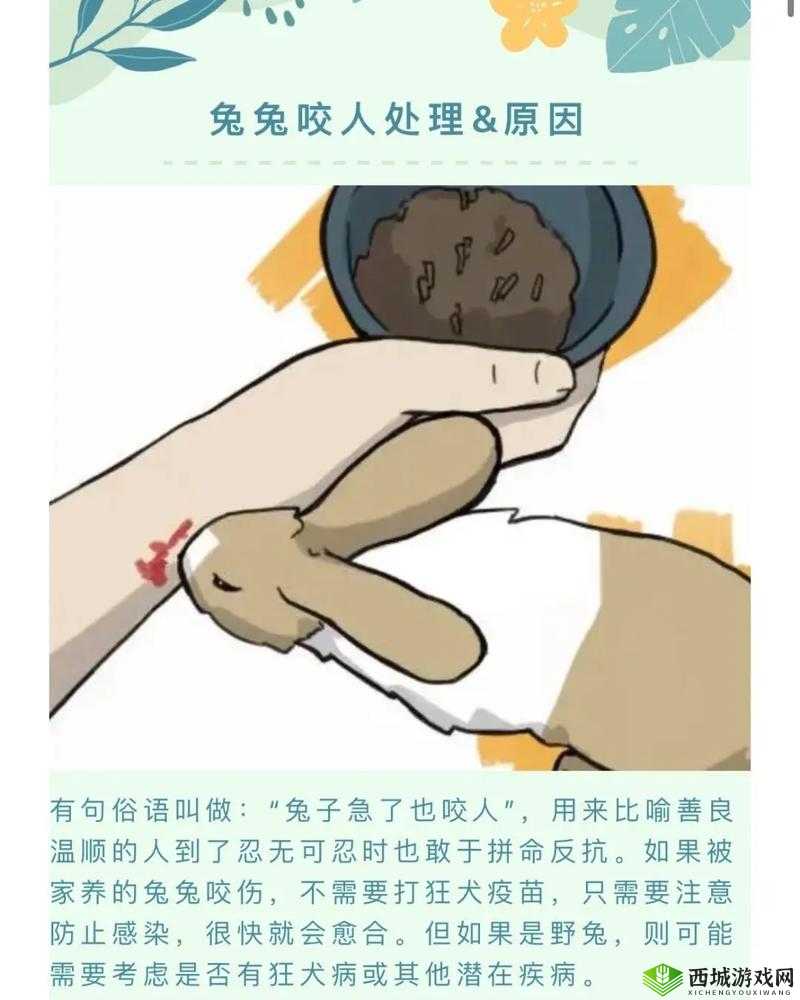 兔兔咬人处理&原因

有句俗语叫做：“兔子急了也咬人”，用来比喻善良温顺的人到了忍无可忍时也敢于拼命反抗。如果被家养的兔兔咬伤，不需要打狂犬疫苗，只需要注意防止感染，很快就会愈合。但如果是野兔，则可能需要考虑是否有狂犬病或其他潜在疾病。

西城游戏网
XICHENGYOUXIWANG