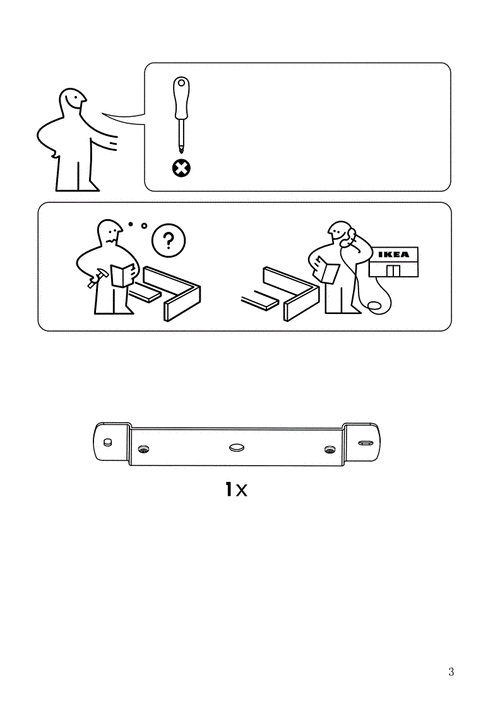 ?

IKEA

1x

3